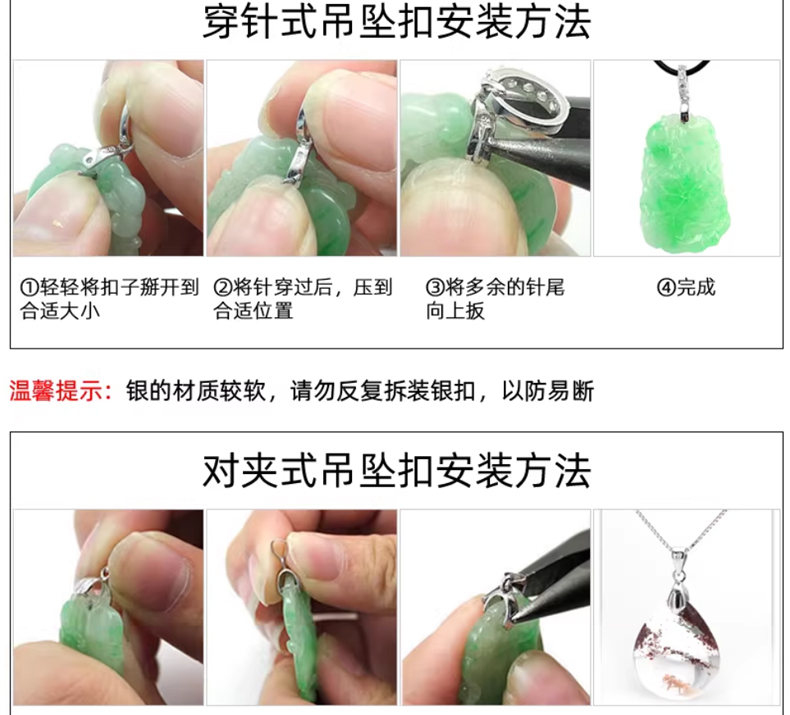 穿针式吊坠扣安装方法

①轻轻将扣子掰开到合适大小

②将针穿过后，压到合适位置

③将多余的针尾向上扳

④完成

温馨提示：银的材质较软，请勿反复拆装银扣，以防易断

对夹式吊坠扣安装方法